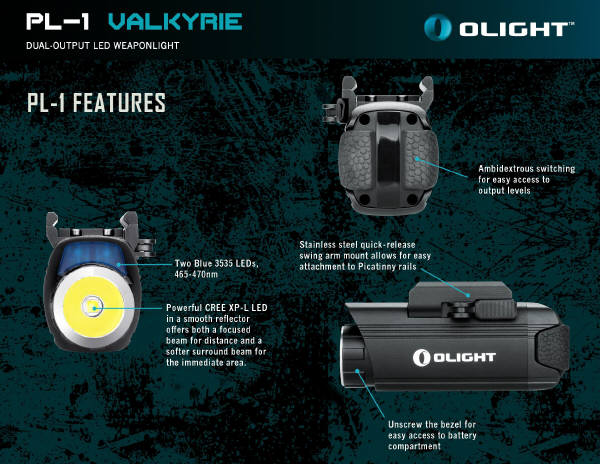 PL-1 VALKYRIE

DUAL-OUTPUT LED WEAPONLIGHT

OLIGHT™

PL-1 FEATURES

Ambidextrous switching for easy access to output levels

Two Blue 3535 LEDs, 465-470nm

Powerful CREE XP-L LED in a smooth reflector offers both a focused beam for distance and a softer surround beam for the immediate area.

Stainless steel quick-release swing arm mount allows for easy attachment to Picatinny rails

OLIGHT

Unscrew the bezel for easy access to battery compartment